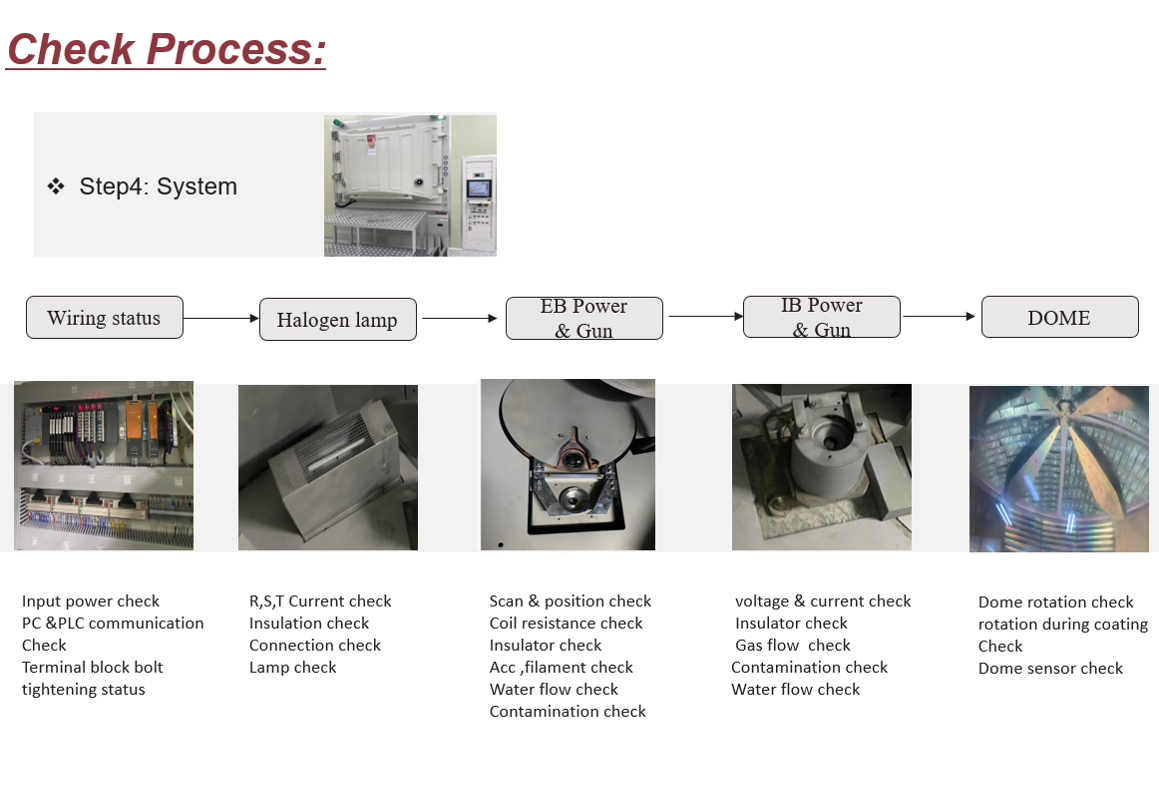 Check Process:

❖ Step4: System

Wiring status

Halogen lamp

EB Power & Gun

IB Power & Gun

DOME

Input power check
PC &PLC communication Check
Terminal block bolt tightening status

R,S,T Current check
Insulation check
Connection check
Lamp check

Scan & position check
Coil resistance check
Insulator check
Acc ,filament check
Water flow check
Contamination check

voltage & current check
Insulator check
Gas flow check
Contamination check
Water flow check

Dome rotation check
rotation during coating Check
Dome sensor check